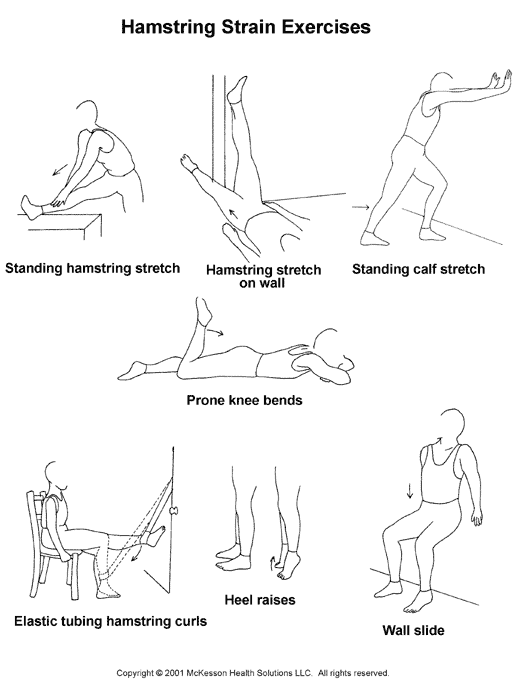 Hamstring Strain Exercises

Standing hamstring stretch

Hamstring stretch on wall

Standing calf stretch

Prone knee bends

Elastic tubing hamstring curls

Heel raises

Wall slide

Copyright © 2001 McKesson Health Solutions LLC. All rights reserved.