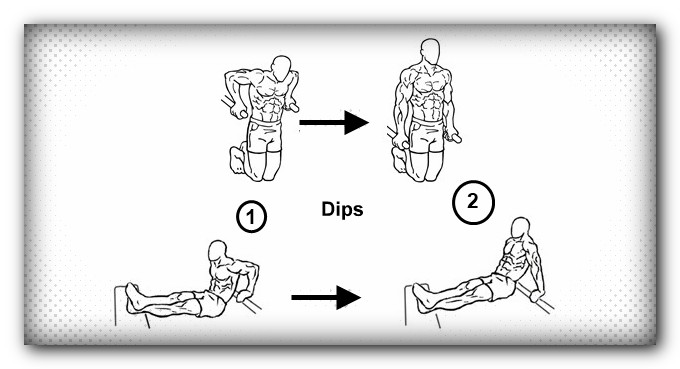 1

Dips

2